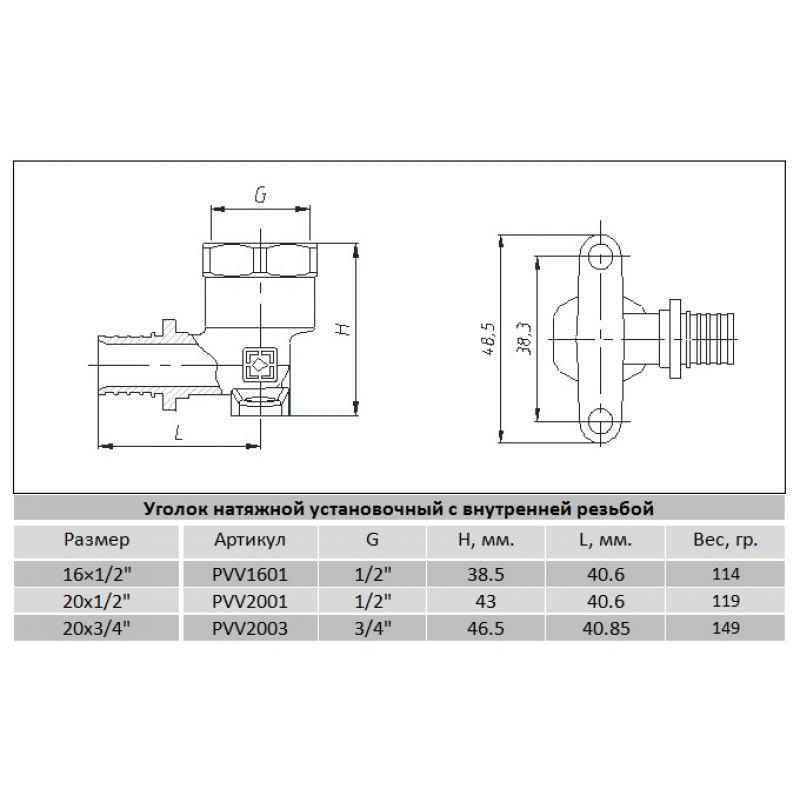 G

H

L

48,5

38,3

Уголок натяжной установочный с внутренней резьбой

| Размер | Артикул | G | H, мм. | L, мм. | Вес, гр. |
|---|---|---|---|---|---|
| 16×1/2" | PVV1601 | 1/2" | 38.5 | 40.6 | 114 |
| 20x1/2" | PVV2001 | 1/2" | 43 | 40.6 | 119 |
| 20x3/4" | PVV2003 | 3/4" | 46.5 | 40.85 | 149 |